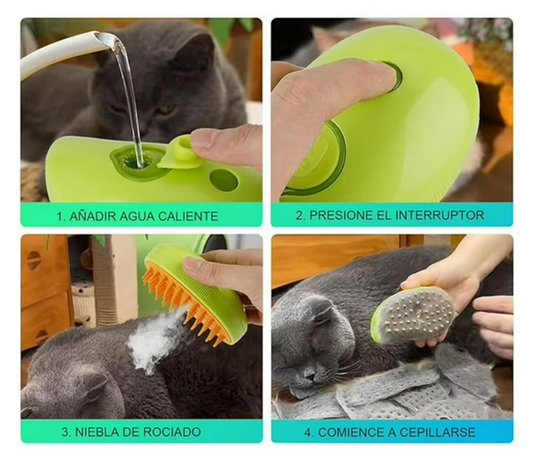 1. AÑADIR AGUA CALIENTE

2. PRESIONE EL INTERRUPTOR

3. NIEBLA DE ROCIADO

4. COMIENCE A CEPILLARSE