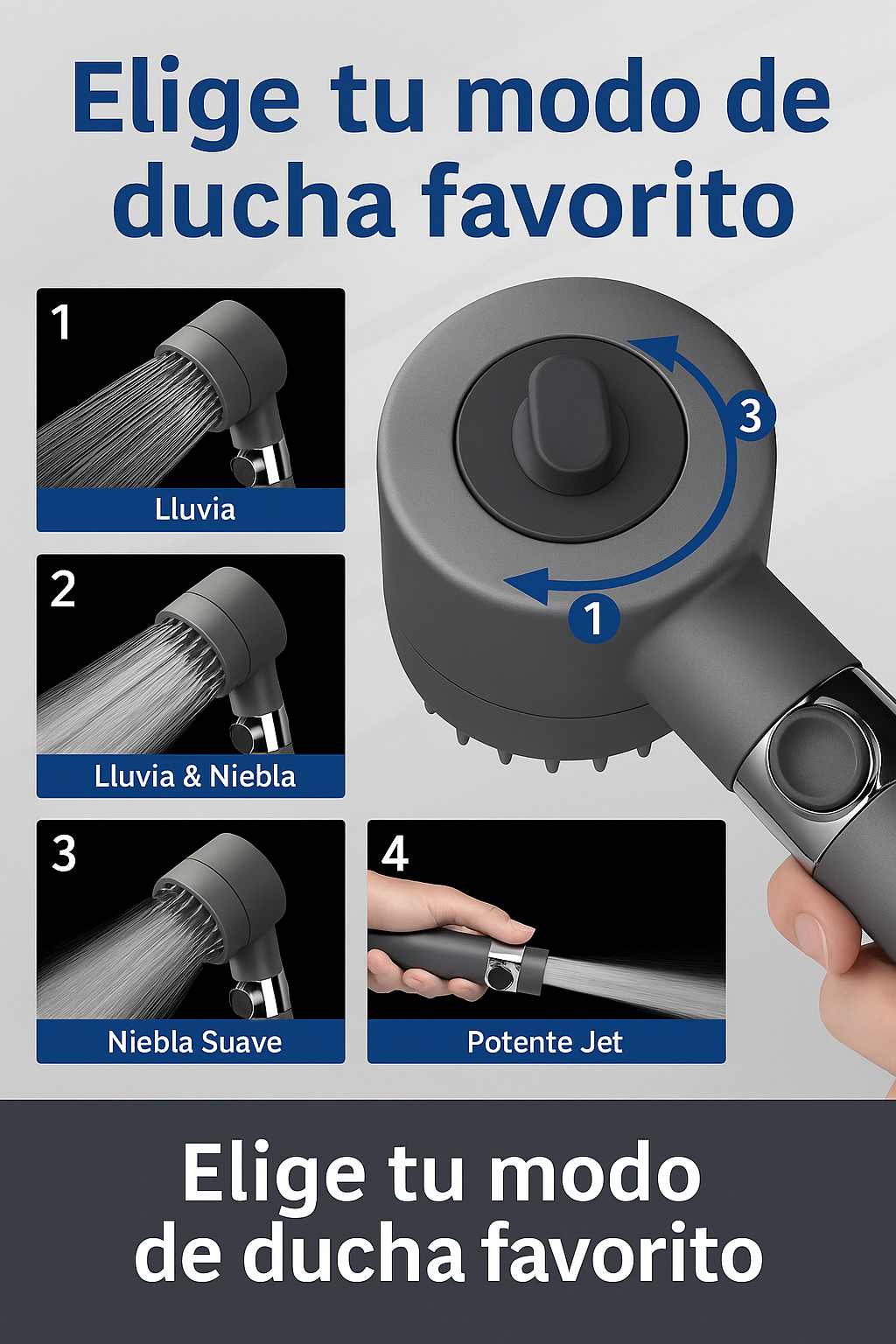 Elige tu modo de ducha favorito

1
Lluvia

2
Lluvia & Niebla

3
Niebla Suave

4
Potente Jet

3

1

Elige tu modo de ducha favorito